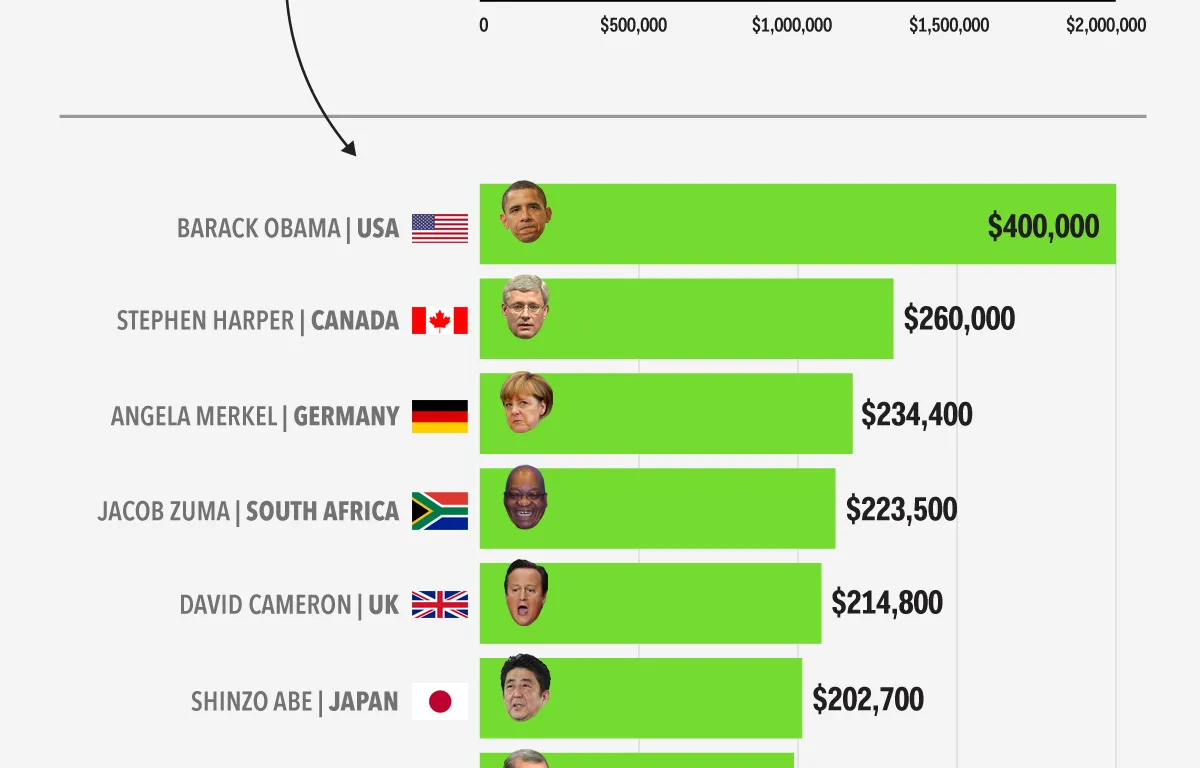 0 $500,000 $1,000,000 $1,500,000 $2,000,000

BARACK OBAMA | USA $400,000

STEPHEN HARPER | CANADA $260,000

ANGELA MERKEL | GERMANY $234,400

JACOB ZUMA | SOUTH AFRICA $223,500

DAVID CAMERON | UK $214,800

SHINZO ABE | JAPAN $202,700