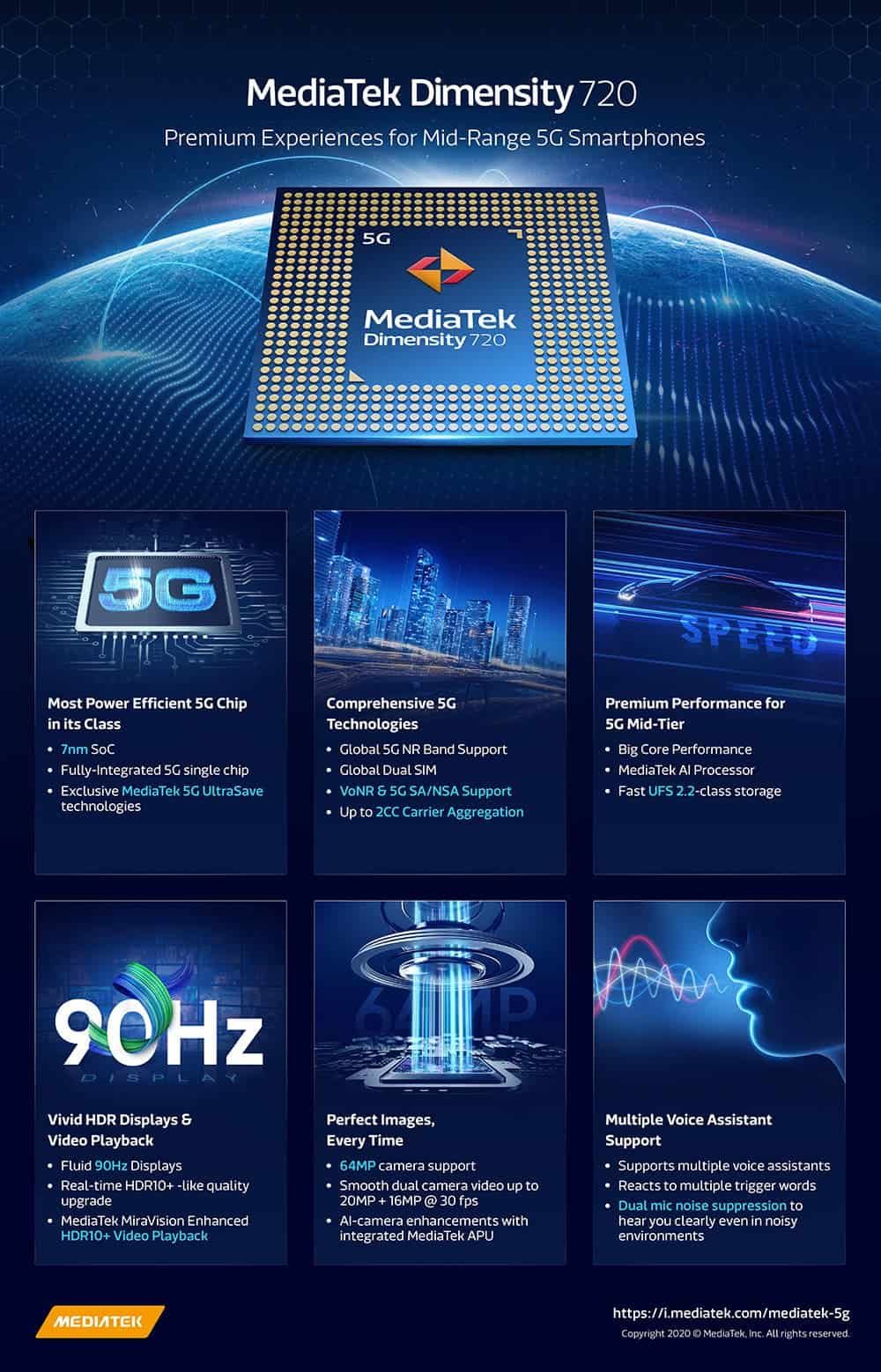 MediaTek Dimensity 720

Premium Experiences for Mid-Range 5G Smartphones

5G

MediaTek
Dimensity 720

5G

Most Power Efficient 5G Chip in its Class

• 7nm SoC
• Fully-Integrated 5G single chip
• Exclusive MediaTek 5G UltraSave technologies

Comprehensive 5G Technologies

• Global 5G NR Band Support
• Global Dual SIM
• VoNR & 5G SA/NSA Support
• Up to 2CC Carrier Aggregation

SPEED

Premium Performance for 5G Mid-Tier

• Big Core Performance
• MediaTek AI Processor
• Fast UFS 2.2-class storage

90Hz
DISPLAY

Vivid HDR Displays & Video Playback

• Fluid 90Hz Displays
• Real-time HDR10+ -like quality upgrade
• MediaTek MiraVision Enhanced HDR10+ Video Playback

64MP

Perfect Images, Every Time

• 64MP camera support
• Smooth dual camera video up to 20MP + 16MP @ 30 fps
• AI-camera enhancements with integrated MediaTek APU

Multiple Voice Assistant Support

• Supports multiple voice assistants
• Reacts to multiple trigger words
• Dual mic noise suppression to hear you clearly even in noisy environments

MEDIATEK

https://i.mediatek.com/mediatek-5g
Copyright 2020 © MediaTek, Inc. All rights reserved.