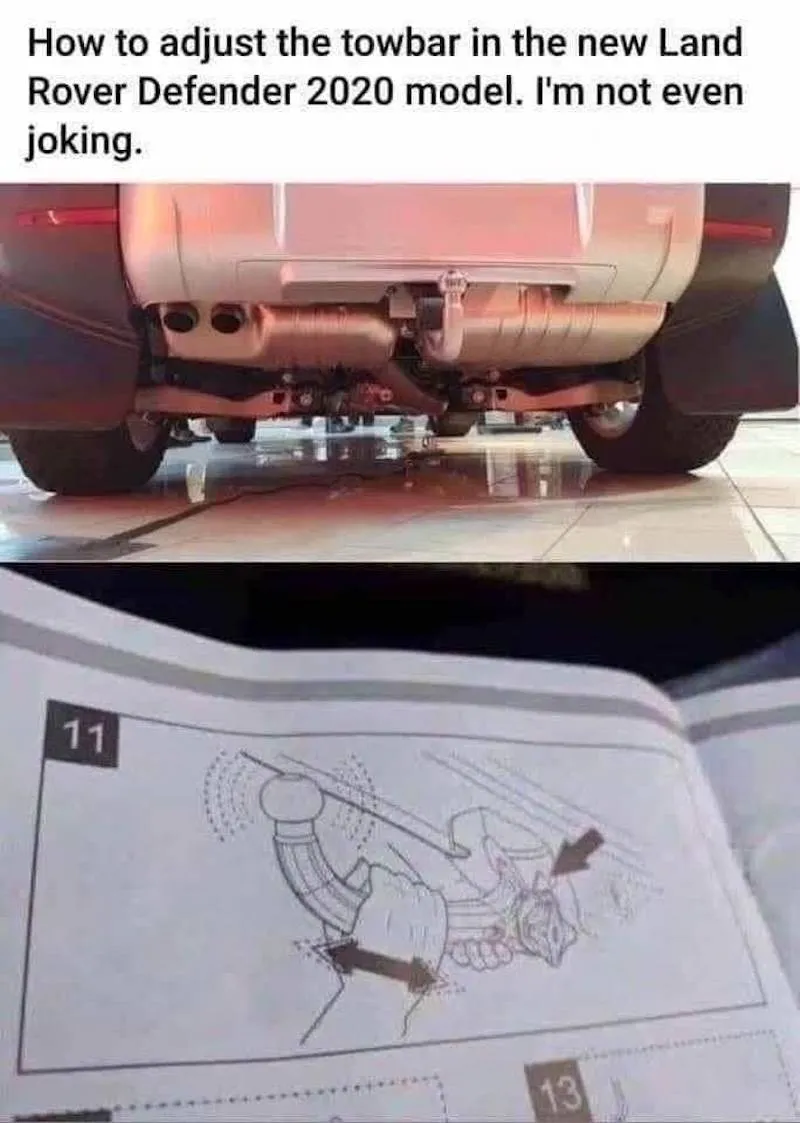 How to adjust the towbar in the new Land Rover Defender 2020 model. I'm not even joking.

11

13