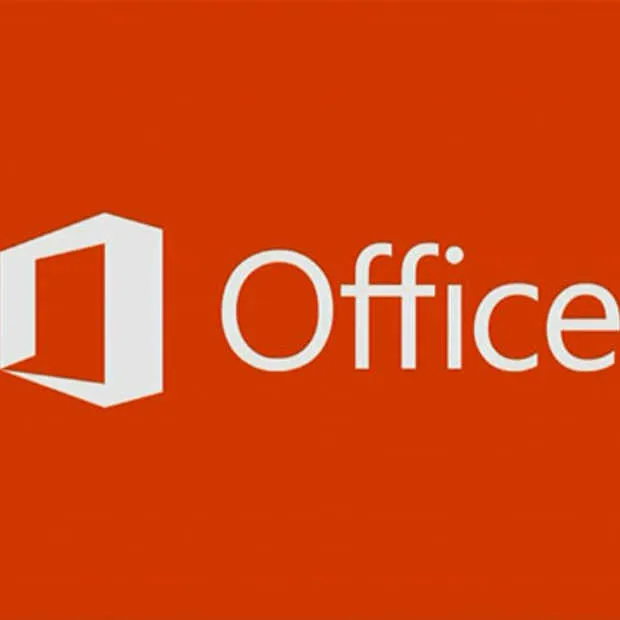 Office