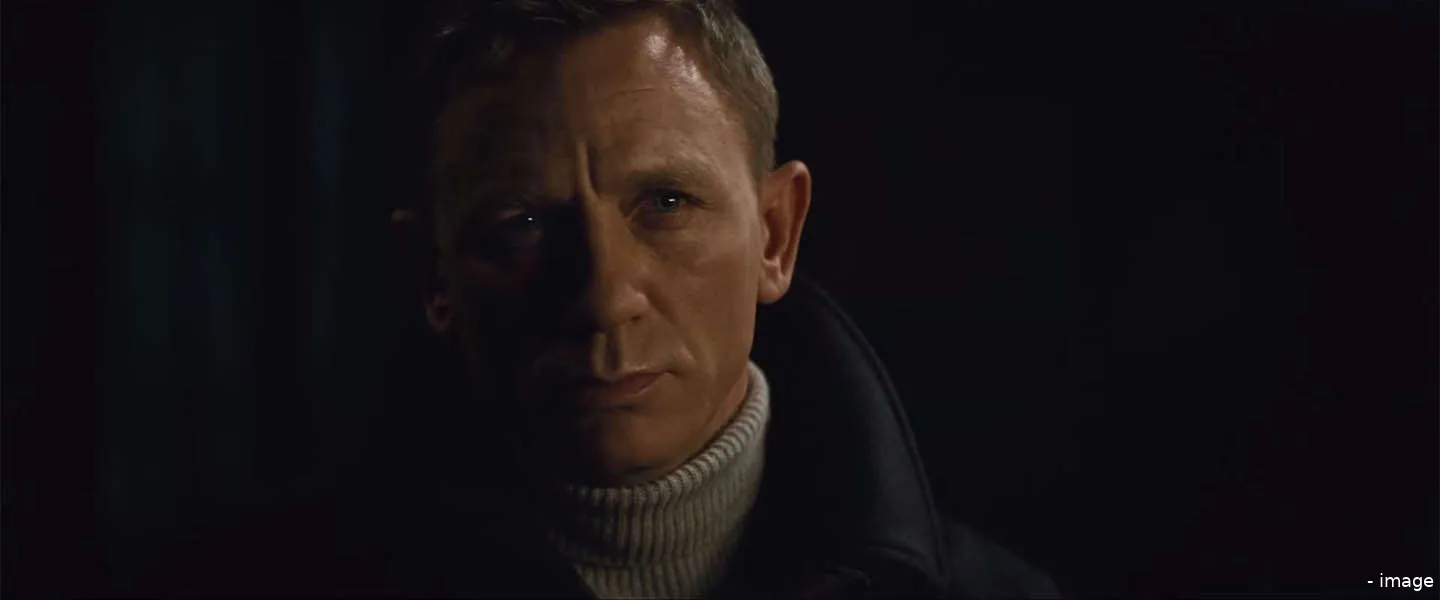 - image