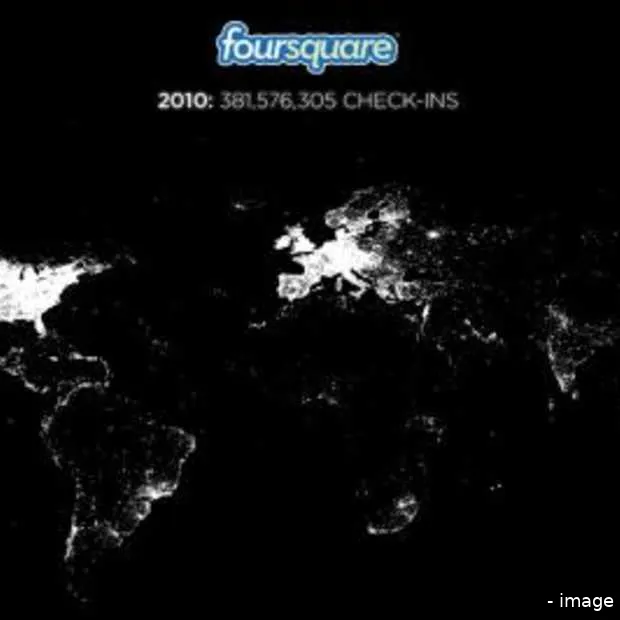 foursquare

2010: 381,576,305 CHECK-INS

- image