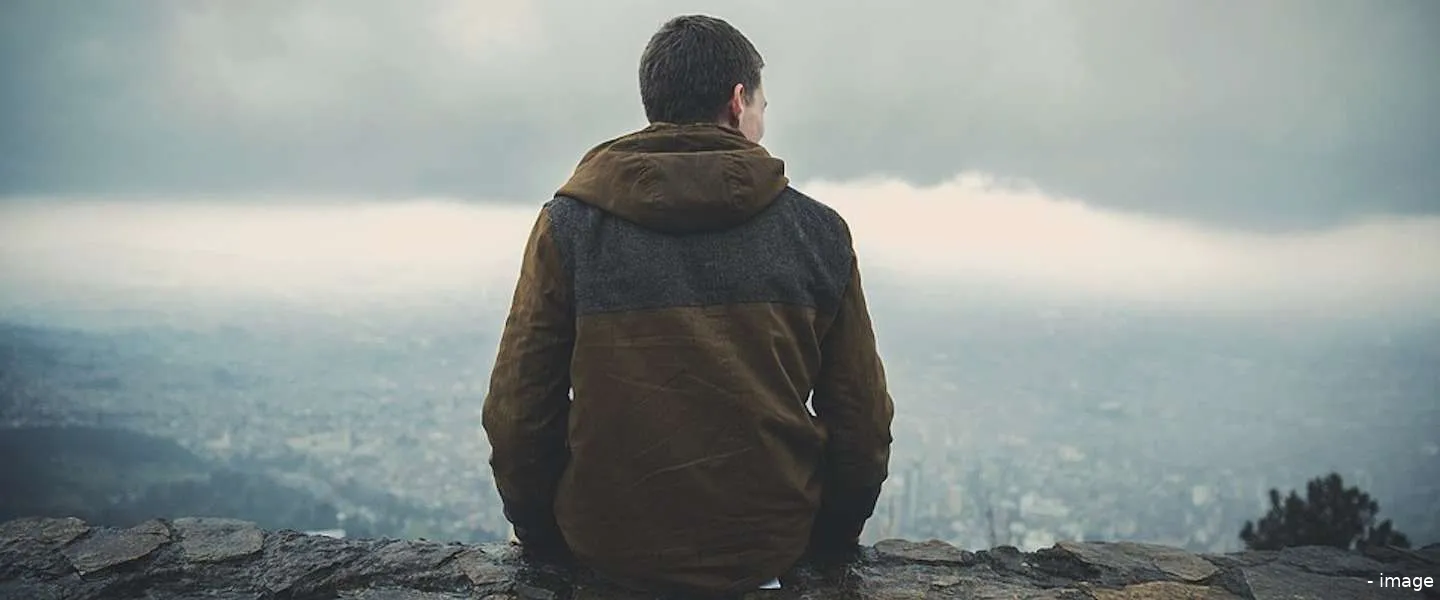 - image