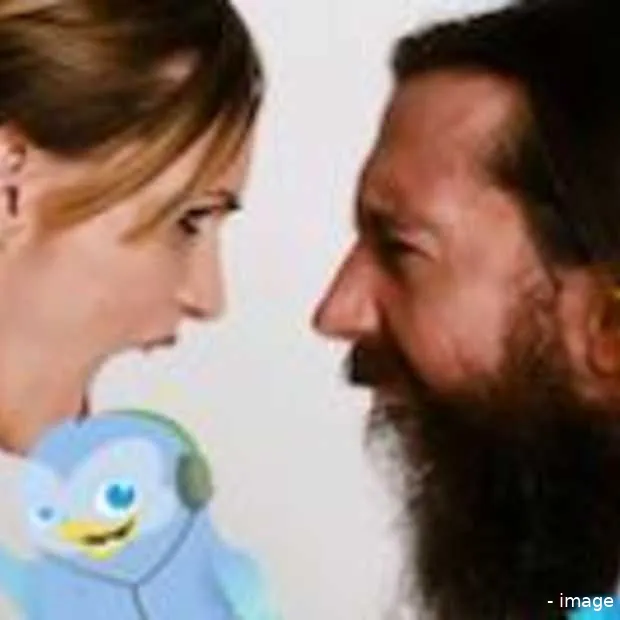 - image