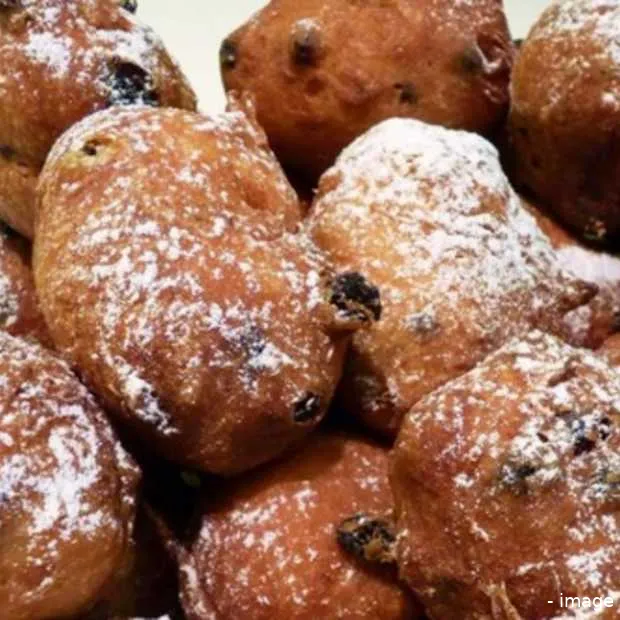 - image