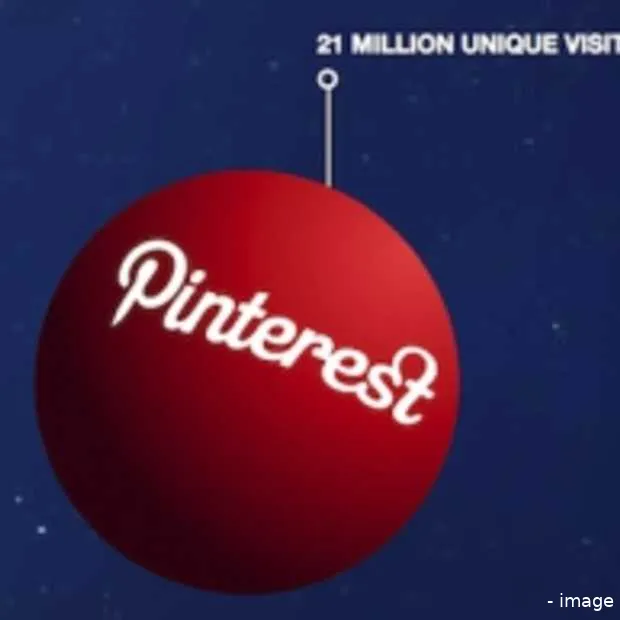 21 MILLION UNIQUE VISIT

Pinterest

- image