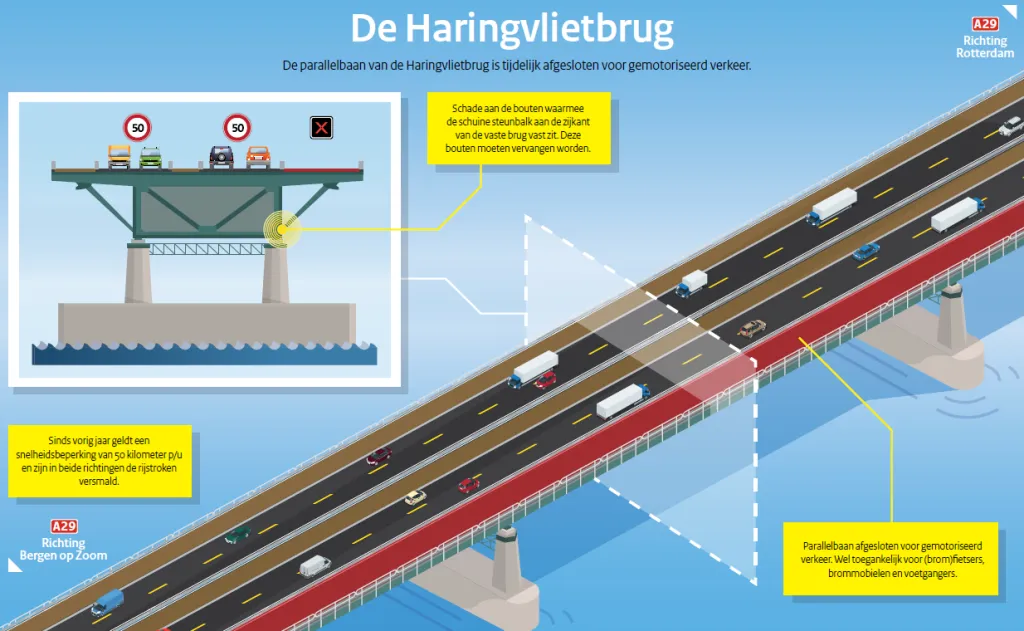 De Haringvlietbrug

De parallelbaan van de Haringvlietbrug is tijdelijk afgesloten voor gemotoriseerd verkeer.

A29
Richting
Rotterdam

50

50

Schade aan de bouten waarmee de schuine steunbalk aan de zijkant van de vaste brug vast zit. Deze bouten moeten vervangen worden.

Sinds vorig jaar geldt een snelheidsbeperking van 50 kilometer p/u en zijn in beide richtingen de rijstroken versmald.

A29
Richting
Bergen op Zoom

Parallelbaan afgesloten voor gemotoriseerd verkeer. Wel toegankelijk voor (brom)fietsers, brommobielen en voetgangers.