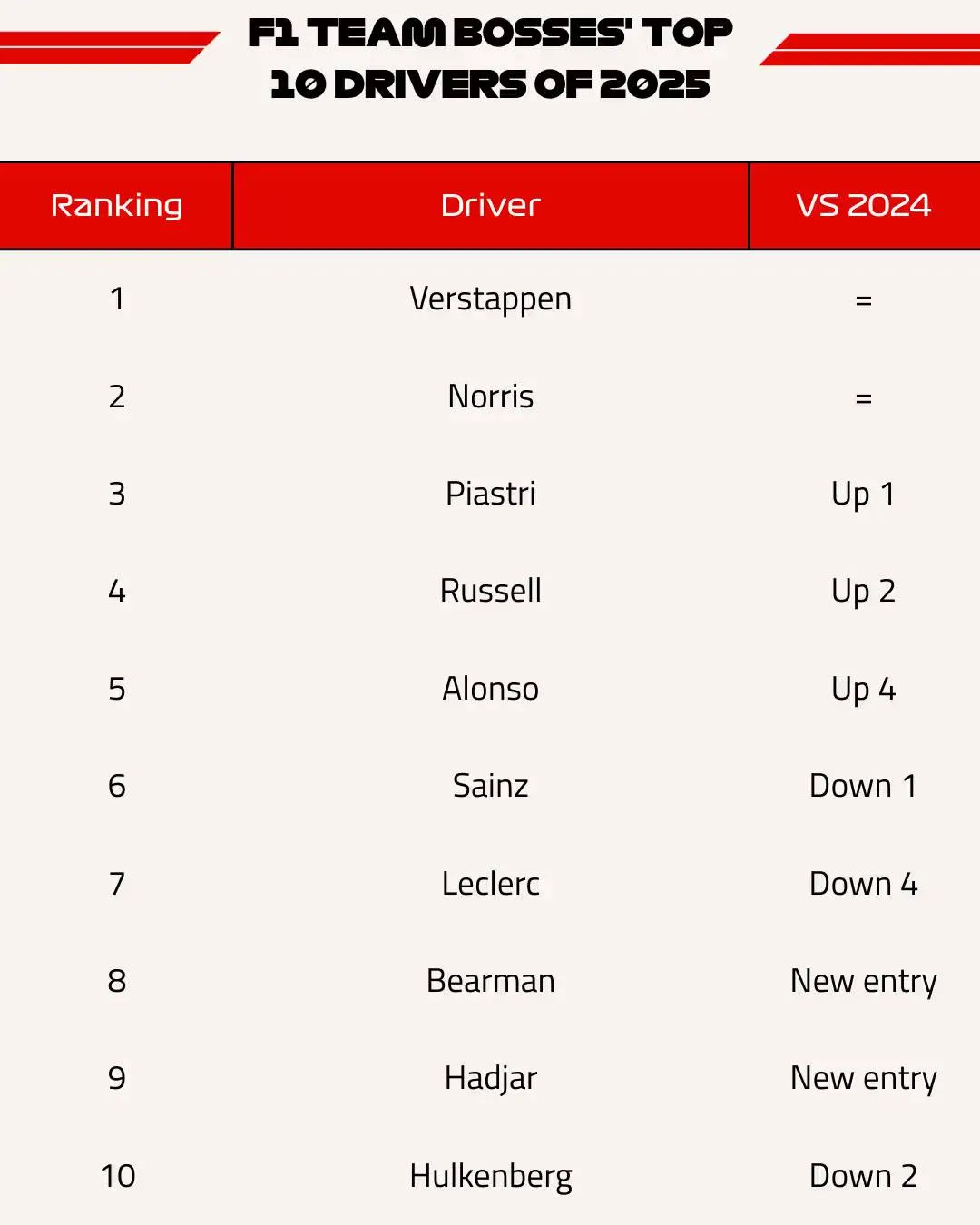 F1 TEAM BOSSES' TOP 10 DRIVERS OF 2025

| Ranking | Driver | VS 2024 |
|---|---|---|
| 1 | Verstappen | = |
| 2 | Norris | = |
| 3 | Piastri | Up 1 |
| 4 | Russell | Up 2 |
| 5 | Alonso | Up 4 |
| 6 | Sainz | Down 1 |
| 7 | Leclerc | Down 4 |
| 8 | Bearman | New entry |
| 9 | Hadjar | New entry |
| 10 | Hulkenberg | Down 2 |