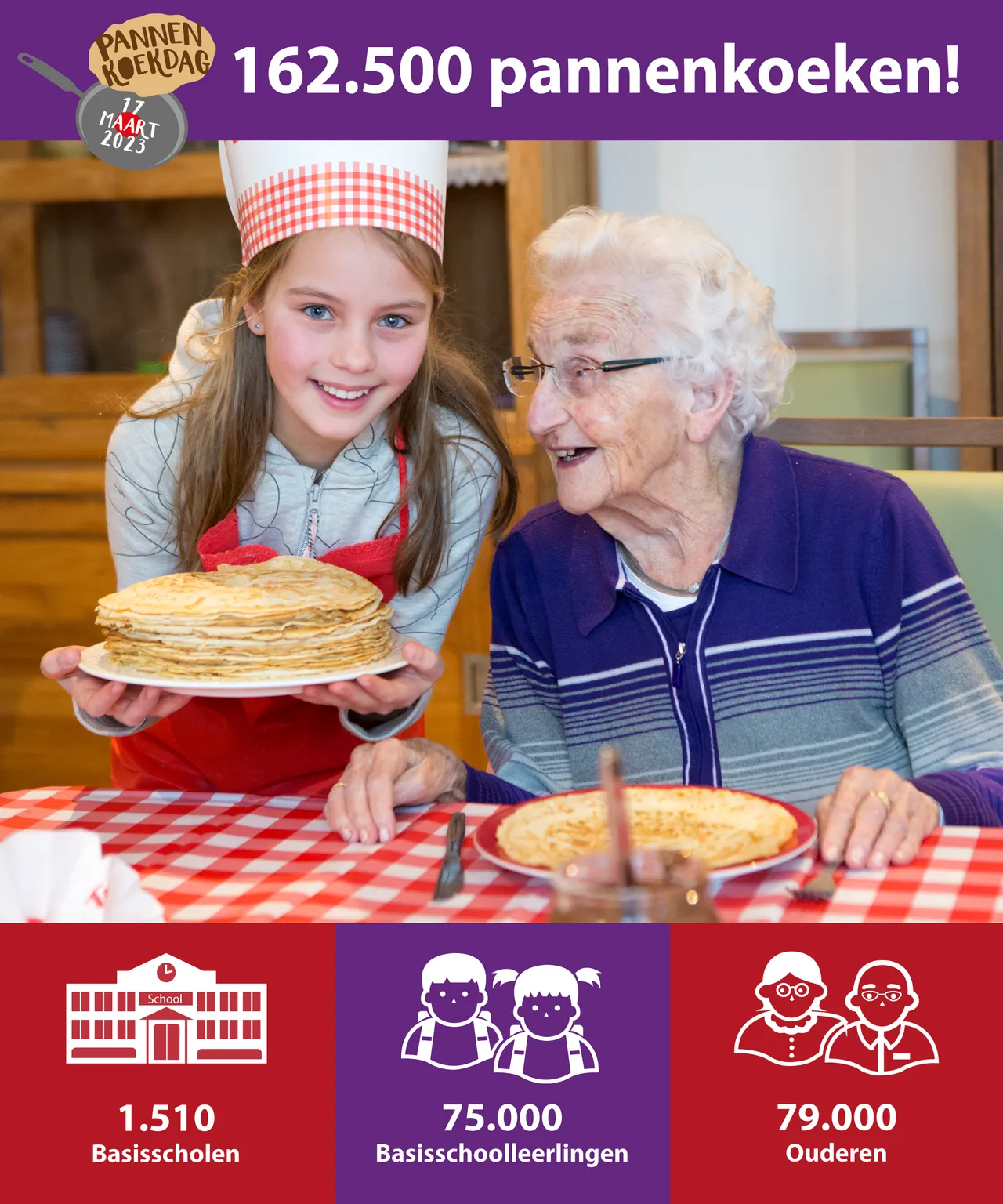 PANNEN KOEKDAG
17 MAART 2023

162.500 pannenkoeken!

School

1.510
Basisscholen

75.000
Basisschoolleerlingen

79.000
Ouderen