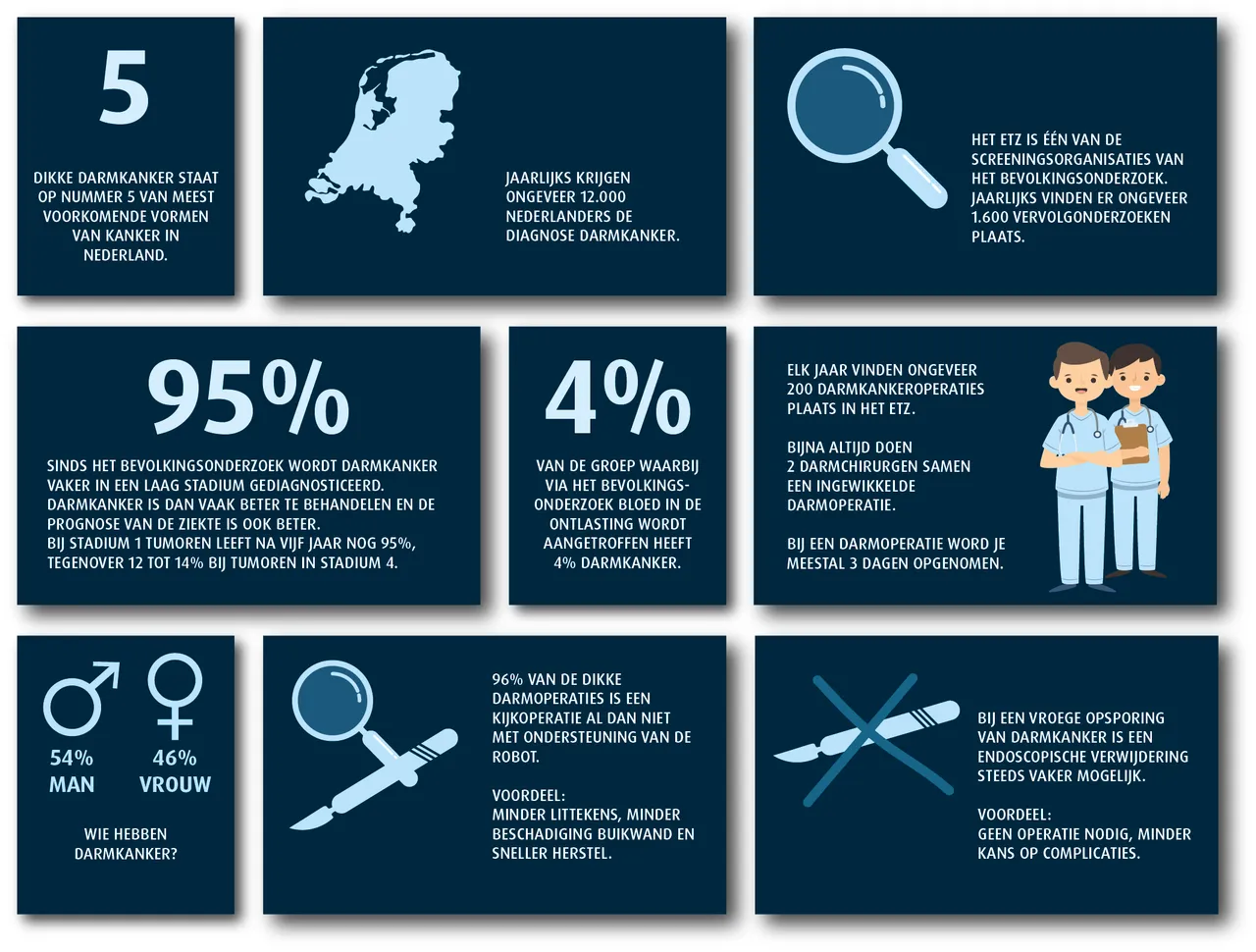 5

DIKKE DARMKANKER STAAT OP NUMMER 5 VAN MEEST VOORKOMENDE VORMEN VAN KANKER IN NEDERLAND.

JAARLIJKS KRIJGEN ONGEVEER 12.000 NEDERLANDERS DE DIAGNOSE DARMKANKER.

HET ETZ IS ÉÉN VAN DE SCREENINGSORGANISATIES VAN HET BEVOLKINGSONDERZOEK. JAARLIJKS VINDEN ER ONGEVEER 1.600 VERVOLGONDERZOEKEN PLAATS.

95%

SINDS HET BEVOLKINGSONDERZOEK WORDT DARMKANKER VAKER IN EEN LAAG STADIUM GEDIAGNOSTICEERD. DARMKANKER IS DAN VAAK BETER TE BEHANDELEN EN DE PROGNOSE VAN DE ZIEKTE IS OOK BETER.
BIJ STADIUM 1 TUMOREN LEEFT NA VIJF JAAR NOG 95%, TEGENOVER 12 TOT 14% BIJ TUMOREN IN STADIUM 4.

4%

VAN DE GROEP WAARBIJ VIA HET BEVOLKINGSONDERZOEK BLOED IN DE ONTLASTING WORDT AANGETROFFEN HEEFT 4% DARMKANKER.

ELK JAAR VINDEN ONGEVEER 200 DARMKANKEROPERATIES PLAATS IN HET ETZ.

BIJNA ALTIJD DOEN 2 DARMCHIRURGEN SAMEN EEN INGEWIKKELDE DARMOPERATIE.

BIJ EEN DARMOPERATIE WORD JE MEESTAL 3 DAGEN OPGENOMEN.

54% MAN

46% VROUW

WIE HEBBEN DARMKANKER?

96% VAN DE DIKKE DARMOPERATIES IS EEN KIJKOPERATIE AL DAN NIET MET ONDERSTEUNING VAN DE ROBOT.

VOORDEEL:
MINDER LITTEKENS, MINDER BESCHADIGING BUIKWAND EN SNELLER HERSTEL.

BIJ EEN VROEGE OPSPORING VAN DARMKANKER IS EEN ENDOSCOPISCHE VERWIJDERING STEEDS VAKER MOGELIJK.

VOORDEEL:
GEEN OPERATIE NODIG, MINDER KANS OP COMPLICATIES.