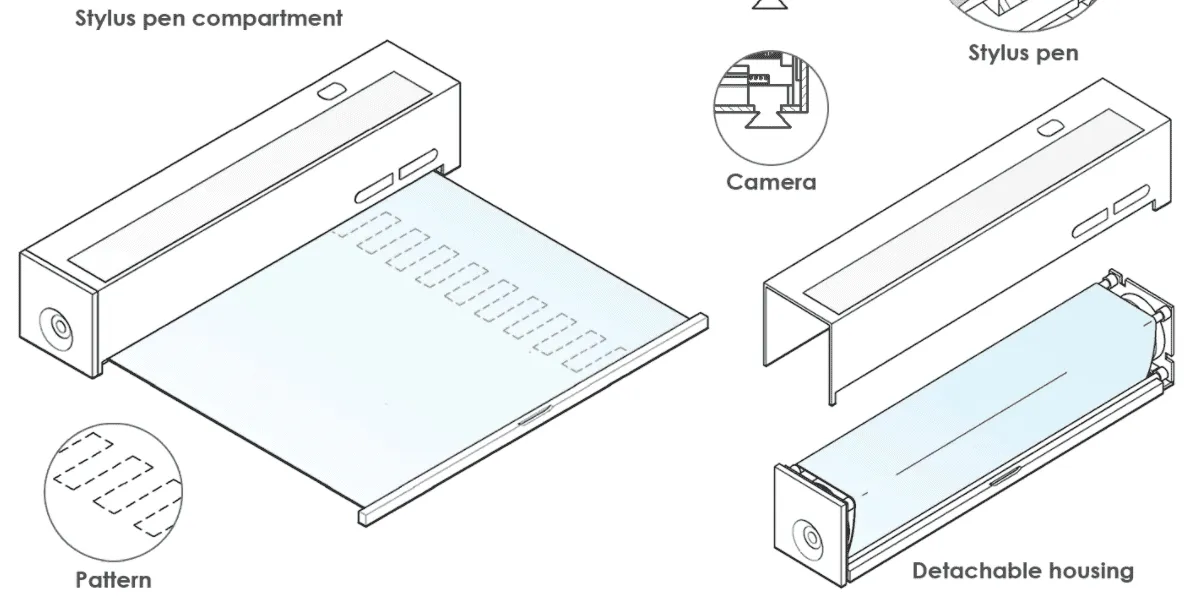 Stylus pen compartment

Stylus pen

Camera

Pattern

Detachable housing