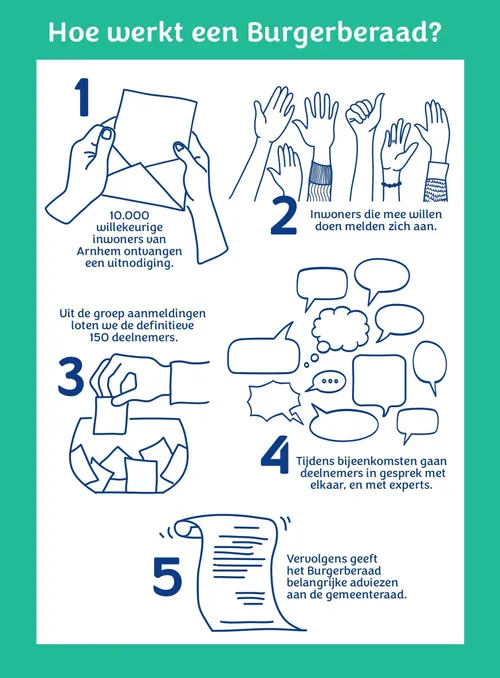 Hoe werkt een Burgerberaad?

1

10.000 willekeurige inwoners van Arnhem ontvangen een uitnodiging.

2

Inwoners die mee willen doen melden zich aan.

Uit de groep aanmeldingen loten we de definitieve 150 deelnemers.

3

4

Tijdens bijeenkomsten gaan deelnemers in gesprek met elkaar, en met experts.

5

Vervolgens geeft het Burgerberaad belangrijke adviezen aan de gemeenteraad.