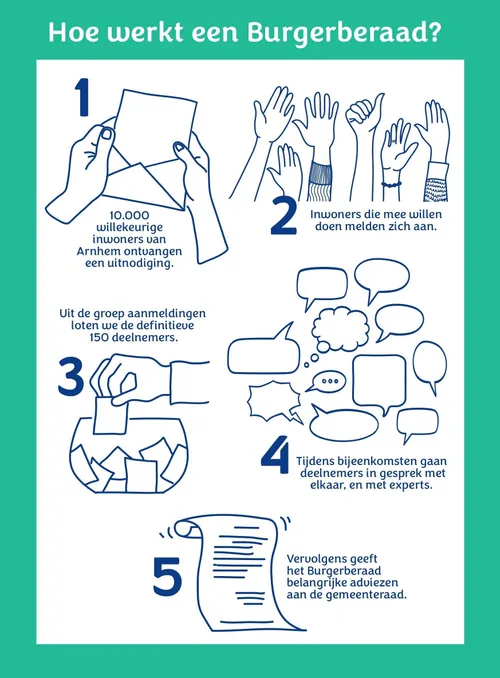 Hoe werkt een Burgerberaad?

1

10.000 willekeurige inwoners van Arnhem ontvangen een uitnodiging.

2

Inwoners die mee willen doen melden zich aan.

Uit de groep aanmeldingen loten we de definitieve 150 deelnemers.

3

4

Tijdens bijeenkomsten gaan deelnemers in gesprek met elkaar, en met experts.

5

Vervolgens geeft het Burgerberaad belangrijke adviezen aan de gemeenteraad.