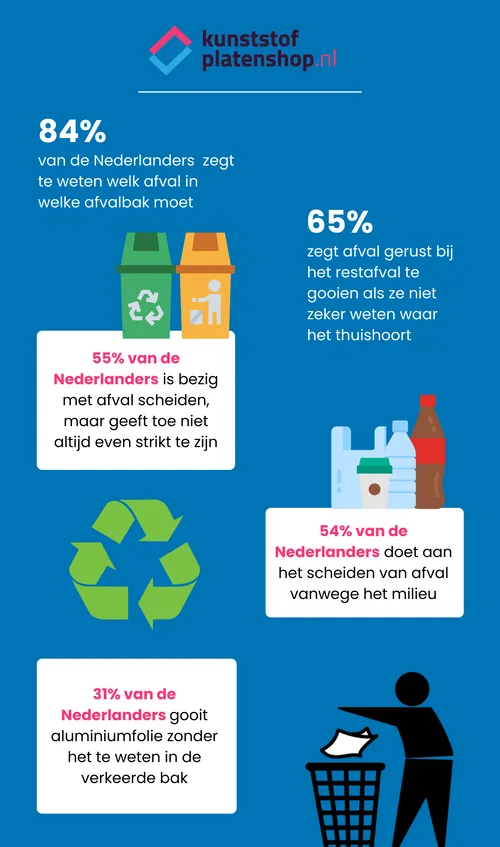 kunststof platenshop.nl

84%
van de Nederlanders zegt te weten welk afval in welke afvalbak moet

65%
zegt afval gerust bij het restafval te gooien als ze niet zeker weten waar het thuishoort

55% van de Nederlanders is bezig met afval scheiden, maar geeft toe niet altijd even strikt te zijn

54% van de Nederlanders doet aan het scheiden van afval vanwege het milieu

31% van de Nederlanders gooit aluminiumfolie zonder het te weten in de verkeerde bak