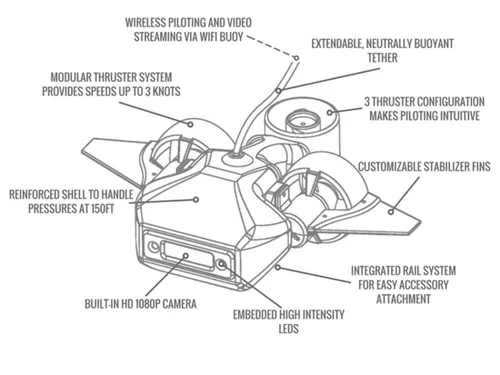 WIRELESS PILOTING AND VIDEO STREAMING VIA WIFI BUOY

EXTENDABLE, NEUTRALLY BUOYANT TETHER

MODULAR THRUSTER SYSTEM PROVIDES SPEEDS UP TO 3 KNOTS

3 THRUSTER CONFIGURATION MAKES PILOTING INTUITIVE

CUSTOMIZABLE STABILIZER FINS

REINFORCED SHELL TO HANDLE PRESSURES AT 150FT

INTEGRATED RAIL SYSTEM FOR EASY ACCESSORY ATTACHMENT

BUILT-IN HD 1080P CAMERA

EMBEDDED HIGH INTENSITY LEDS