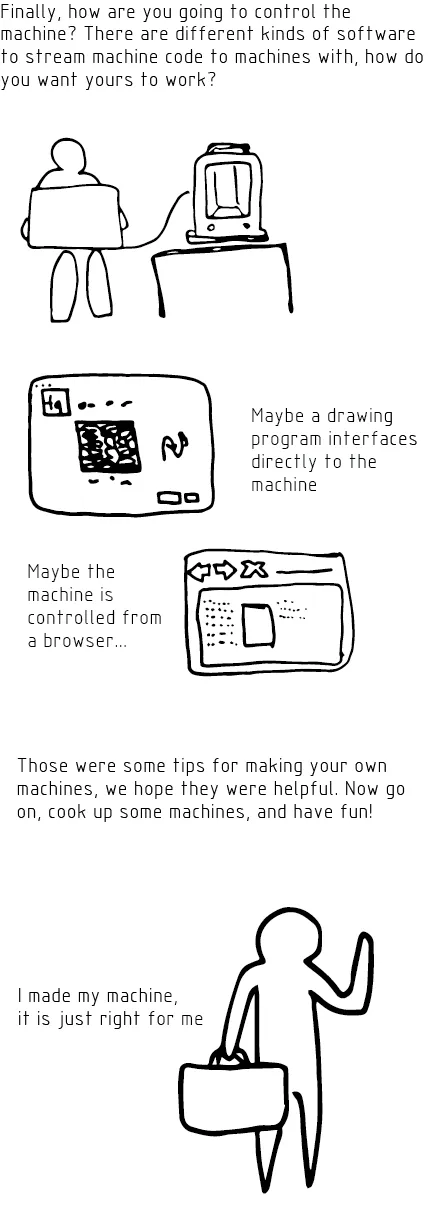 Finally, how are you going to control the machine? There are different kinds of software to stream machine code to machines with, how do you want yours to work?

Maybe a drawing program interfaces directly to the machine

Maybe the machine is controlled from a browser...

Those were some tips for making your own machines, we hope they were helpful. Now go on, cook up some machines, and have fun!

I made my machine, it is just right for me