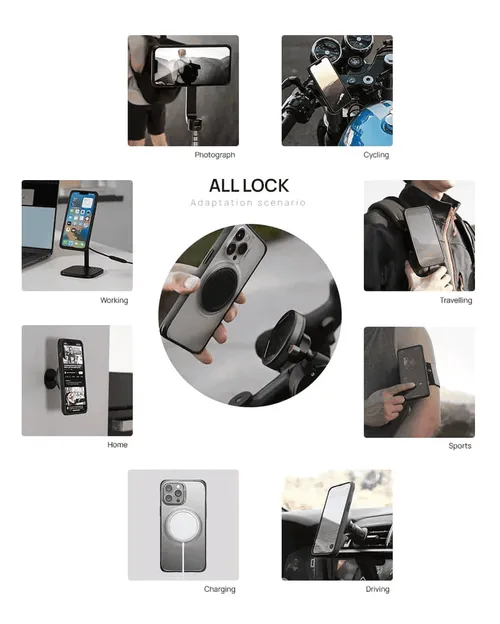 Photograph

Cycling

ALL LOCK

Adaptation scenario

Working

Travelling

Home

Sports

Charging

Driving