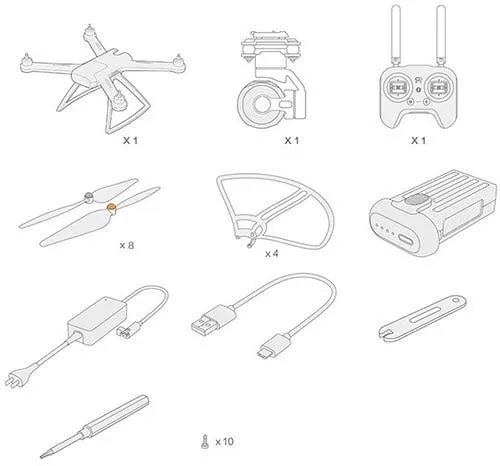 X 1

X 1

X 1

x 8

x 4

x 10