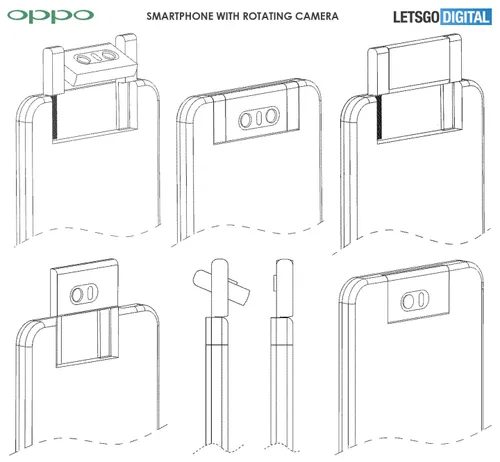 oppo

SMARTPHONE WITH ROTATING CAMERA

LETSGO DIGITAL