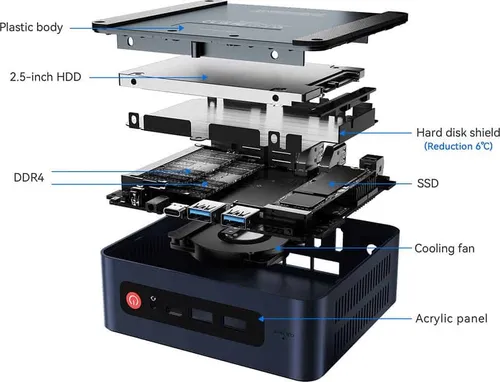 Plastic body
2.5-inch HDD
Hard disk shield
(Reduction 6℃)
DDR4
SSD
Cooling fan
Acrylic panel