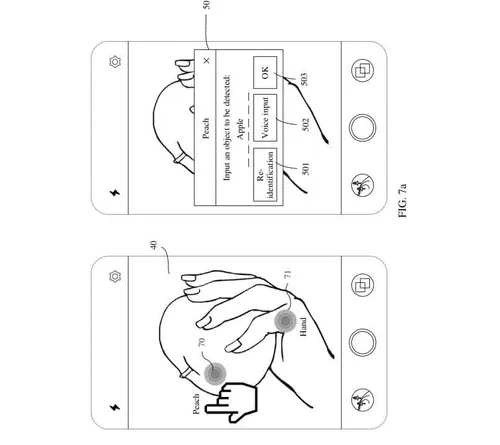 40

70

71

Peach

Hand

50

Peach

×

Input an object to be detected:

Apple

Re-identification

Voice input

OK

501

502

503

FIG. 7a