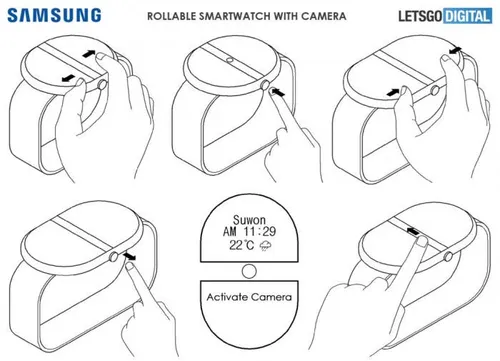 SAMSUNG

ROLLABLE SMARTWATCH WITH CAMERA

LETSGO DIGITAL

Suwon
AM 11:29
22°C

Activate Camera