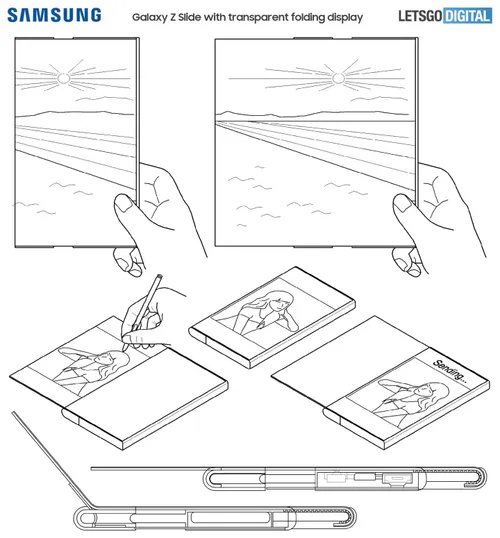 SAMSUNG

Galaxy Z Slide with transparent folding display

LETSGO DIGITAL

Sending...