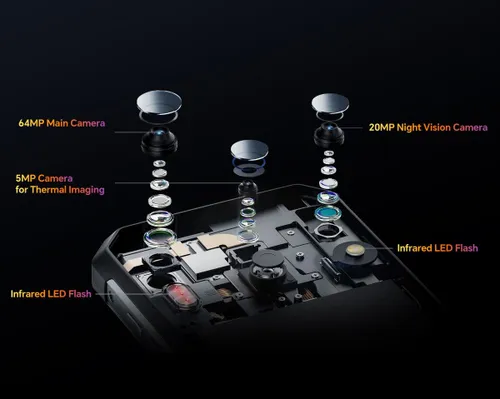 64MP Main Camera

20MP Night Vision Camera

5MP Camera for Thermal Imaging

Infrared LED Flash

Infrared LED Flash