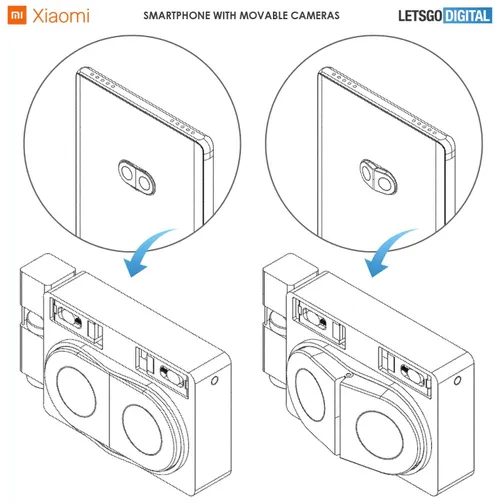 mi Xiaomi

SMARTPHONE WITH MOVABLE CAMERAS

LETSGO DIGITAL