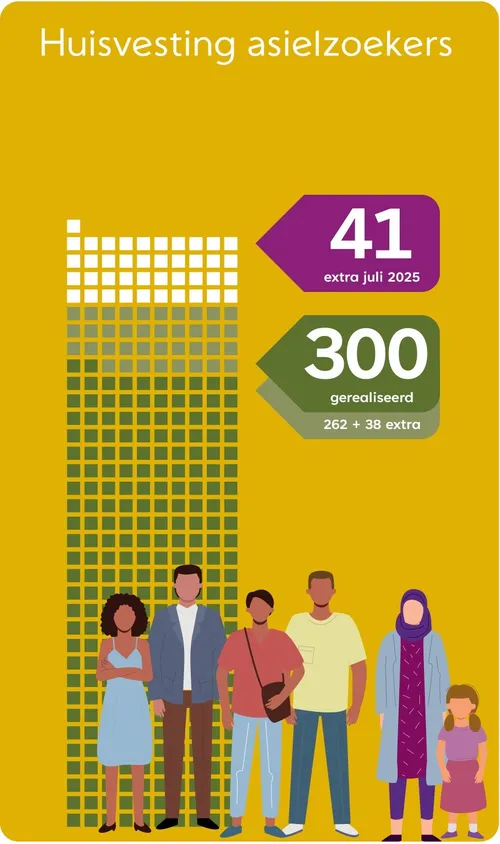 Huisvesting asielzoekers

41
extra juli 2025

300
gerealiseerd
262 + 38 extra