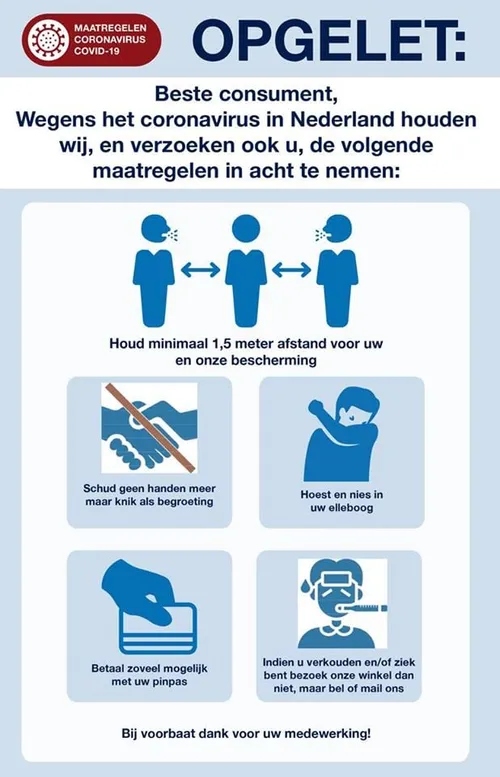 MAATREGELEN CORONAVIRUS COVID-19

OPGELET:

Beste consument,
Wegens het coronavirus in Nederland houden wij, en verzoeken ook u, de volgende maatregelen in acht te nemen:

Houd minimaal 1,5 meter afstand voor uw en onze bescherming

Schud geen handen meer maar knik als begroeting

Hoest en nies in uw elleboog

Betaal zoveel mogelijk met uw pinpas

Indien u verkouden en/of ziek bent bezoek onze winkel dan niet, maar bel of mail ons

Bij voorbaat dank voor uw medewerking!