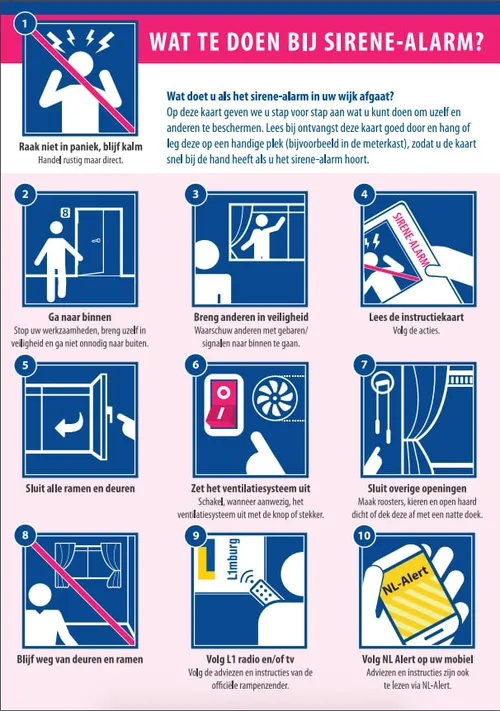 WAT TE DOEN BIJ SIRENE-ALARM?

1

Raak niet in paniek, blijf kalm
Handel rustig maar direct.

Wat doet u als het sirene-alarm in uw wijk afgaat?
Op deze kaart geven we u stap voor stap aan wat u kunt doen om uzelf en anderen te beschermen. Lees bij ontvangst deze kaart goed door en hang of leg deze op een handige plek (bijvoorbeeld in de meterkast), zodat u de kaart snel bij de hand heeft als u het sirene-alarm hoort.

2
8
Ga naar binnen
Stop uw werkzaamheden, breng uzelf in veiligheid en ga niet onnodig naar buiten.

3
Breng anderen in veiligheid
Waarschuw anderen met gebaren/ signalen naar binnen te gaan.

4
SIRENE-ALARM
Lees de instructiekaart
Volg de acties.

5
Sluit alle ramen en deuren

6
Zet het ventilatiesysteem uit
Schakel, wanneer aanwezig, het ventilatiesysteem uit met de knop of stekker.

7
Sluit overige openingen
Maak roosters, kieren en open haard dicht of dek deze af met een natte doek.

8
Blijf weg van deuren en ramen

9
L1mburg
Volg L1 radio en/of tv
Volg de adviezen en instructies van de officiële rampenzender.

10
NL-Alert
Volg NL Alert op uw mobiel
Adviezen en instructies zijn ook te lezen via NL-Alert.