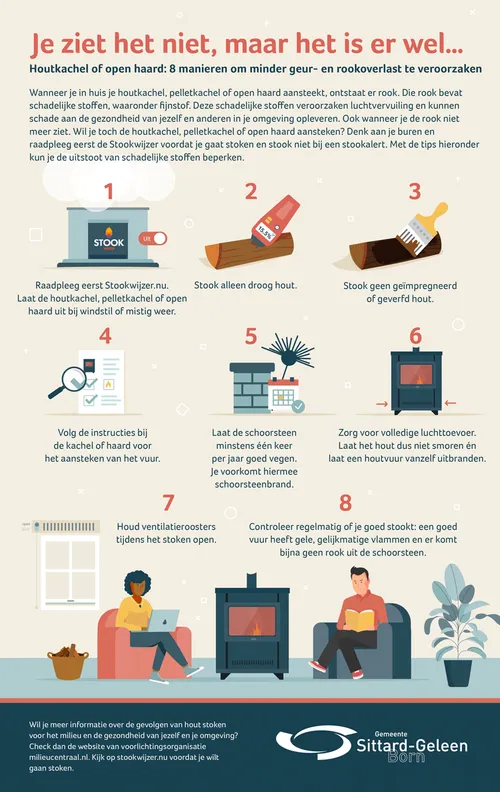 Je ziet het niet, maar het is er wel...

Houtkachel of open haard: 8 manieren om minder geur- en rookoverlast te veroorzaken

Wanneer je in huis je houtkachel, pelletkachel of open haard aansteekt, ontstaat er rook. Die rook bevat schadelijke stoffen, waaronder fijnstof. Deze schadelijke stoffen veroorzaken luchtvervuiling en kunnen schade aan de gezondheid van jezelf en anderen in je omgeving opleveren. Ook wanneer je de rook niet meer ziet. Wil je toch de houtkachel, pelletkachel of open haard aansteken? Denk aan je buren en raadpleeg eerst de Stookwijzer voordat je gaat stoken en stook niet bij een stookalert. Met de tips hieronder kun je de uitstoot van schadelijke stoffen beperken.

1

STOOK

Uit

Raadpleeg eerst Stookwijzer.nu. Laat de houtkachel, pelletkachel of open haard uit bij windstil of mistig weer.

2

15.5%

Stook alleen droog hout.

3

Stook geen geïmpregneerd of geverfd hout.

4

Volg de instructies bij de kachel of haard voor het aansteken van het vuur.

5

Laat de schoorsteen minstens één keer per jaar goed vegen. Je voorkomt hiermee schoorsteenbrand.

6

Zorg voor volledige luchttoevoer. Laat het hout dus niet smoren én laat een houtvuur vanzelf uitbranden.

7

Houd ventilatieroosters tijdens het stoken open.

8

Controleer regelmatig of je goed stookt: een goed vuur heeft gele, gelijkmatige vlammen en er komt bijna geen rook uit de schoorsteen.

Wil je meer informatie over de gevolgen van hout stoken voor het milieu en de gezondheid van jezelf en je omgeving? Check dan de website van voorlichtingsorganisatie milieucentraal.nl. Kijk op stookwijzer.nu voordat je wilt gaan stoken.

Gemeente
Sittard-Geleen
Born