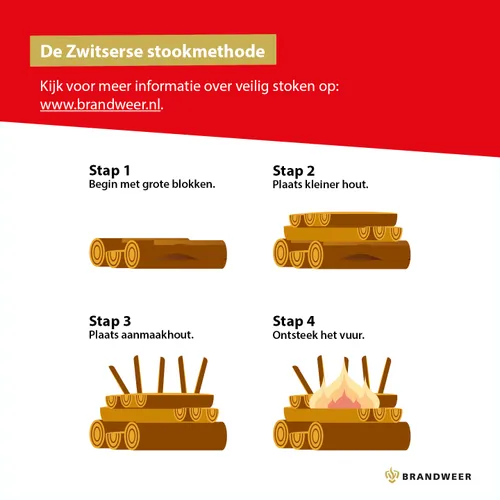 De Zwitserse stookmethode

Kijk voor meer informatie over veilig stoken op: www.brandweer.nl.

Stap 1
Begin met grote blokken.

Stap 2
Plaats kleiner hout.

Stap 3
Plaats aanmaakhout.

Stap 4
Ontsteek het vuur.

BRANDWEER