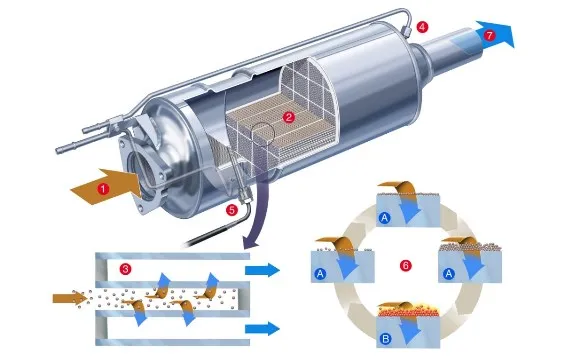 4
7
2
1
5
3
A
A
6
A
B