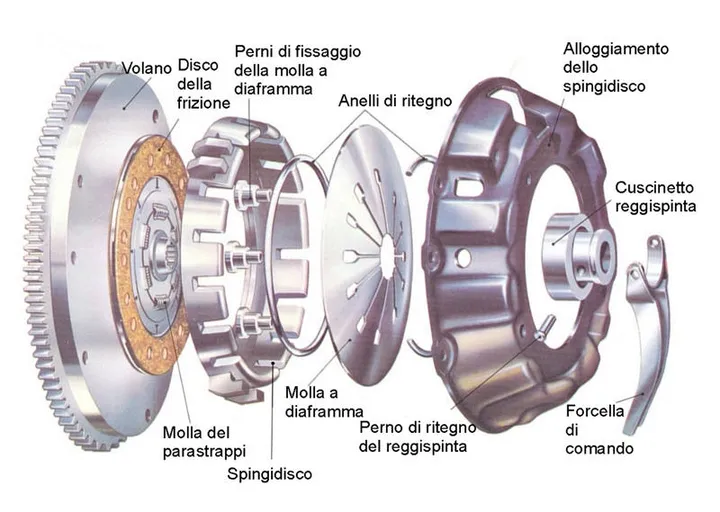 Volano

Disco della frizione

Perni di fissaggio della molla a diaframma

Anelli di ritegno

Alloggiamento dello spingidisco

Cuscinetto reggispinta

Molla del parastrappi

Spingidisco

Molla a diaframma

Perno di ritegno del reggispinta

Forcella di comando