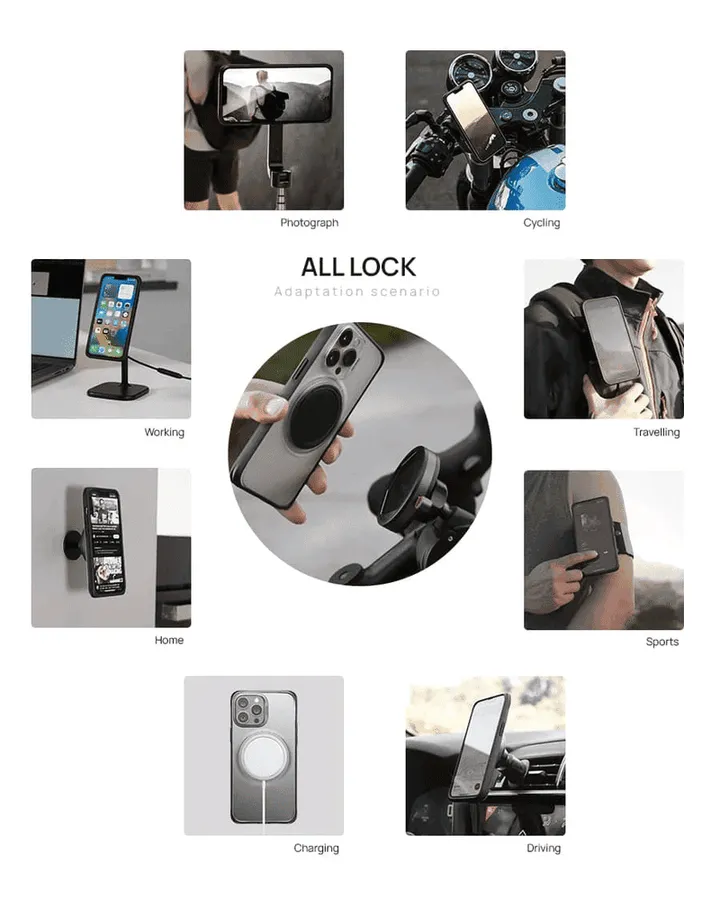 Photograph

Cycling

ALL LOCK

Adaptation scenario

Working

Travelling

Home

Sports

Charging

Driving