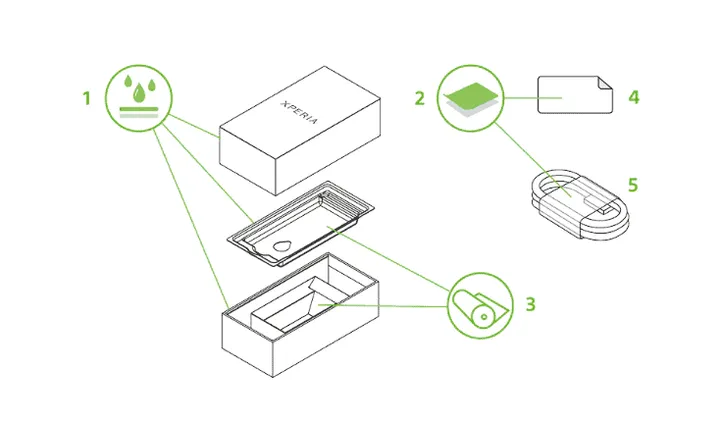 1

XPERIA

2

4

5

3