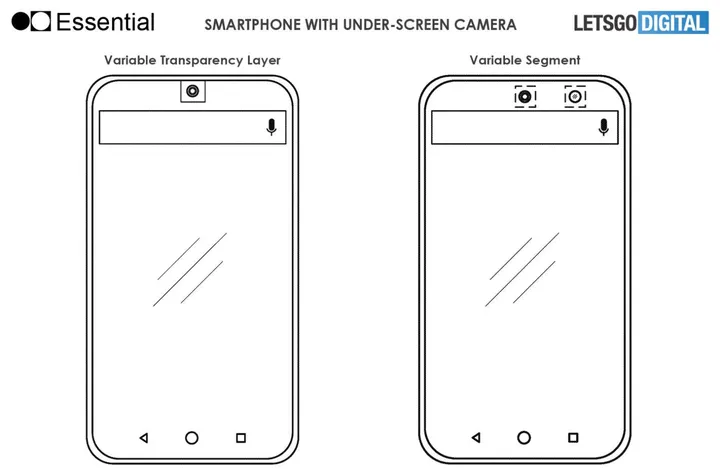 Essential

SMARTPHONE WITH UNDER-SCREEN CAMERA

LETSGO DIGITAL

Variable Transparency Layer

Variable Segment