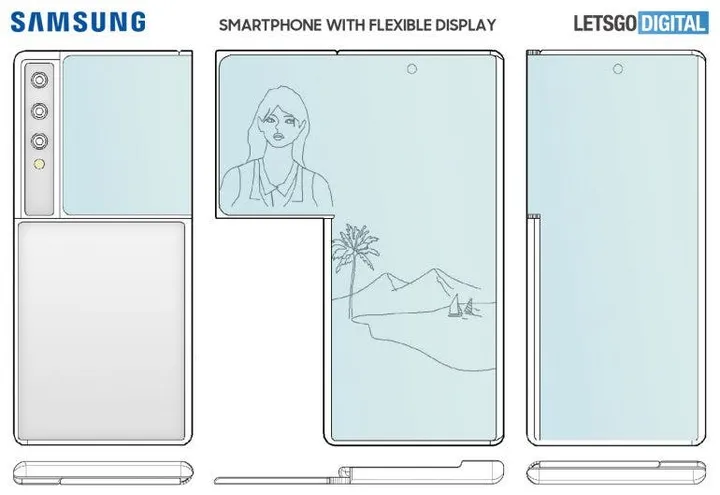 SAMSUNG

SMARTPHONE WITH FLEXIBLE DISPLAY

LETSGO DIGITAL