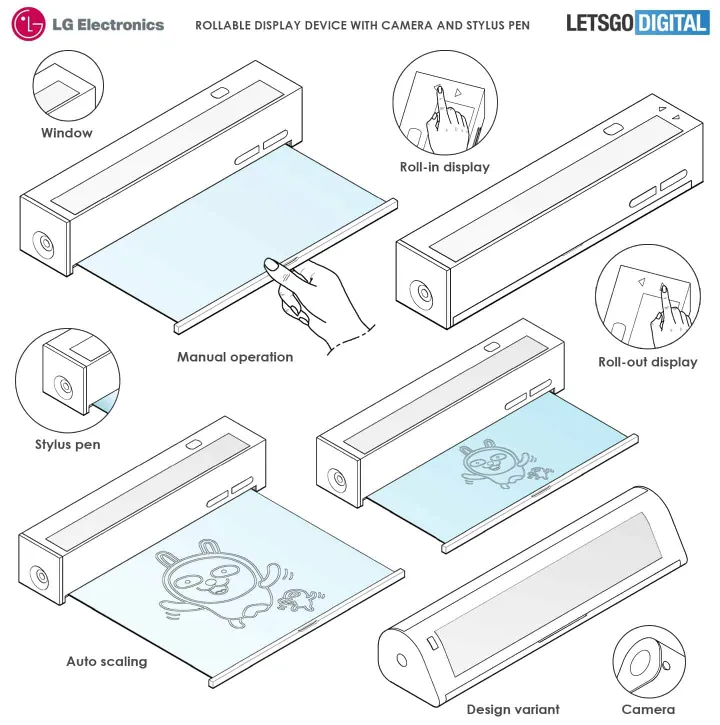 LG Electronics

ROLLABLE DISPLAY DEVICE WITH CAMERA AND STYLUS PEN

LETSGO DIGITAL

Window

Roll-in display

Manual operation

Roll-out display

Stylus pen

Auto scaling

Design variant

Camera