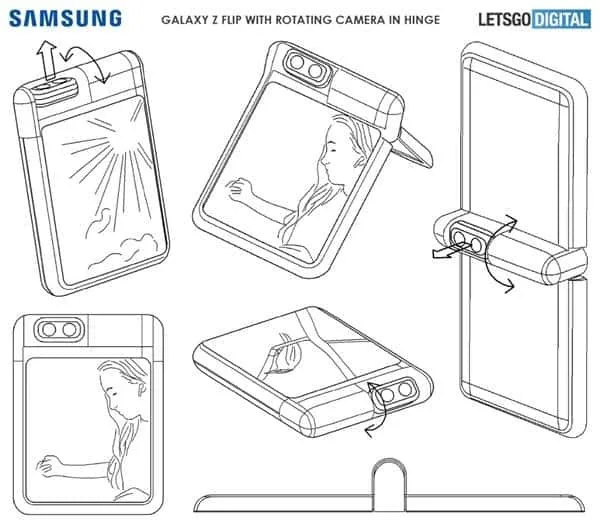 SAMSUNG

GALAXY Z FLIP WITH ROTATING CAMERA IN HINGE

LETSGO DIGITAL