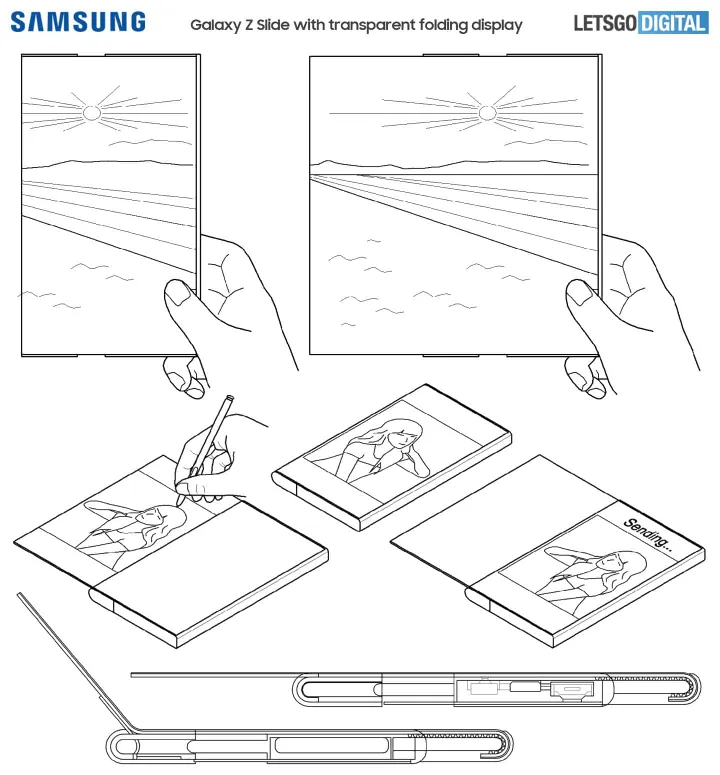 SAMSUNG

Galaxy Z Slide with transparent folding display

LETSGO DIGITAL

Sending...