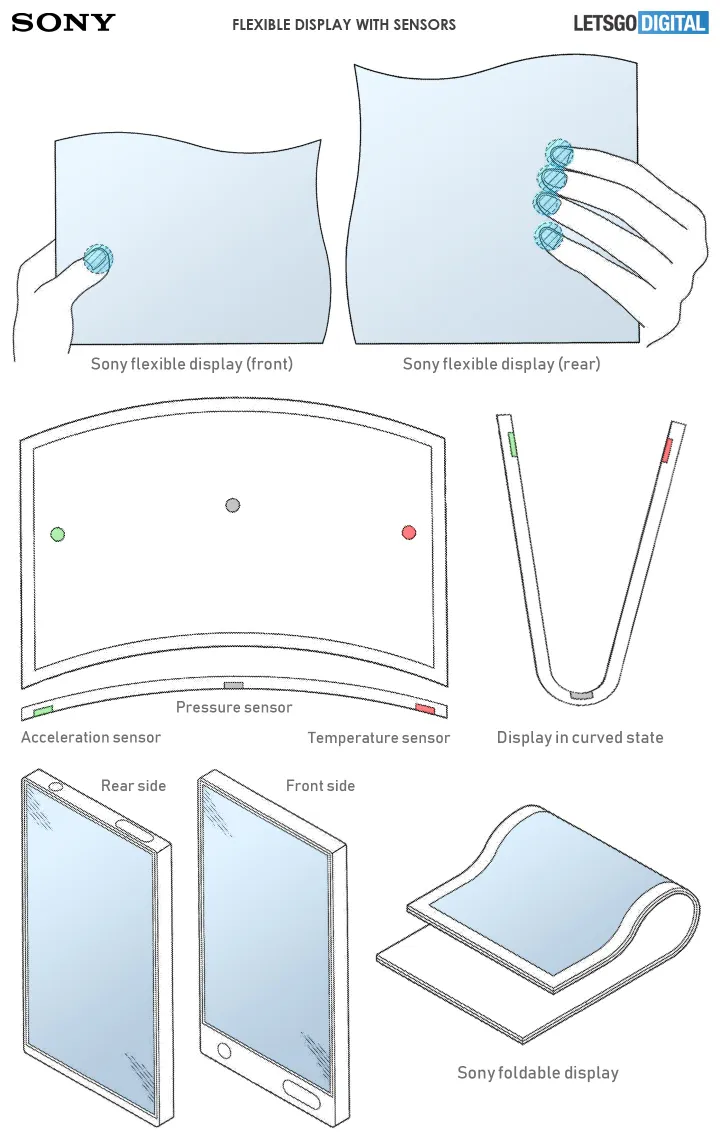 SONY

FLEXIBLE DISPLAY WITH SENSORS

LETSGO DIGITAL

Sony flexible display (front)

Sony flexible display (rear)

Pressure sensor

Acceleration sensor

Temperature sensor

Display in curved state

Rear side

Front side

Sony foldable display