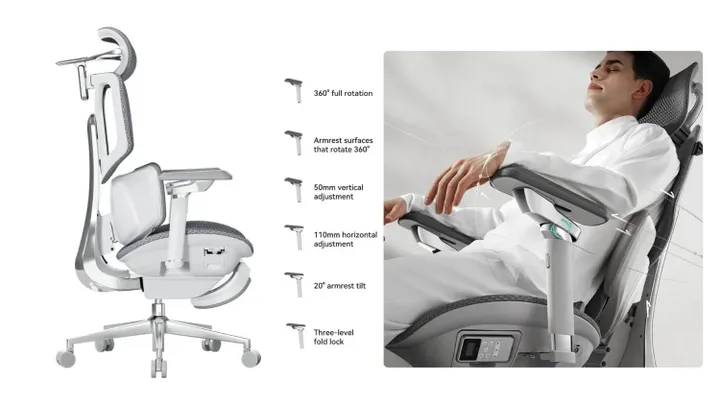 360° full rotation

Armrest surfaces that rotate 360°

50mm vertical adjustment

110mm horizontal adjustment

20° armrest tilt

Three-level fold lock